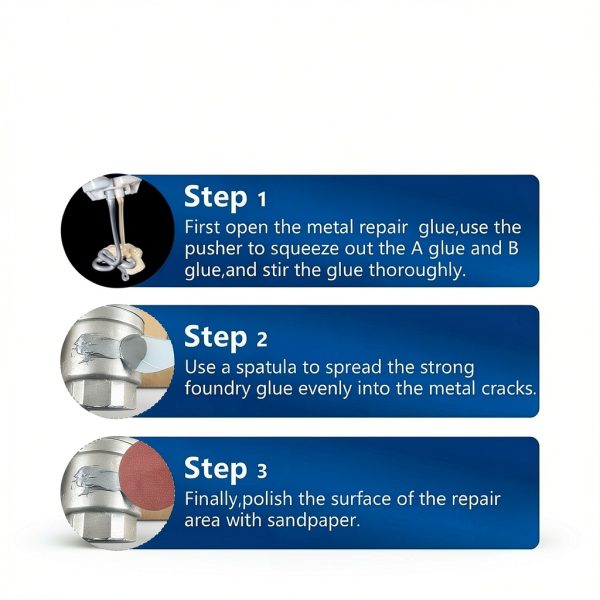 Step 1
First open the metal repair glue,use the pusher to squeeze out the A glue and B glue,and stir the glue thoroughly.

Step 2
Use a spatula to spread the strong foundry glue evenly into the metal cracks.

Step 3
Finally,polish the surface of the repair area with sandpaper.