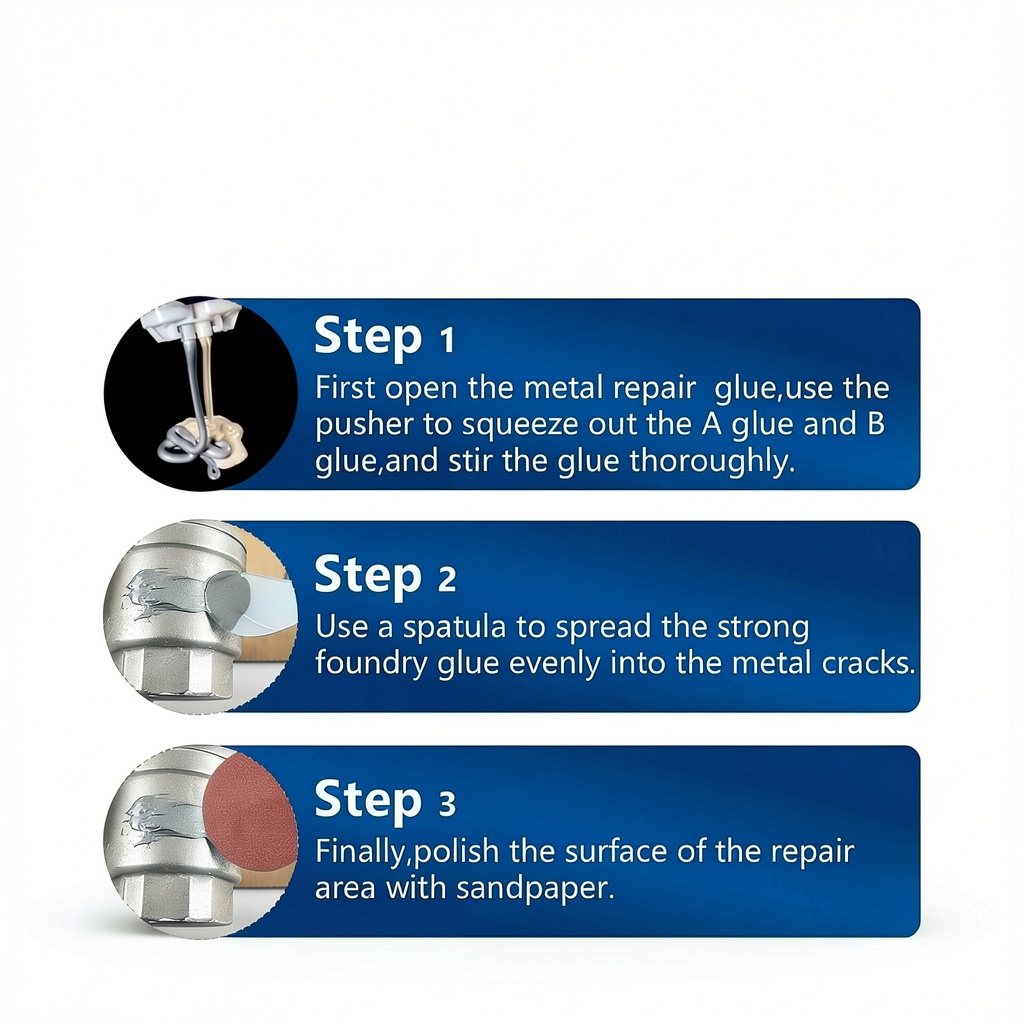 Step 1
First open the metal repair glue,use the pusher to squeeze out the A glue and B glue,and stir the glue thoroughly.

Step 2
Use a spatula to spread the strong foundry glue evenly into the metal cracks.

Step 3
Finally,polish the surface of the repair area with sandpaper.