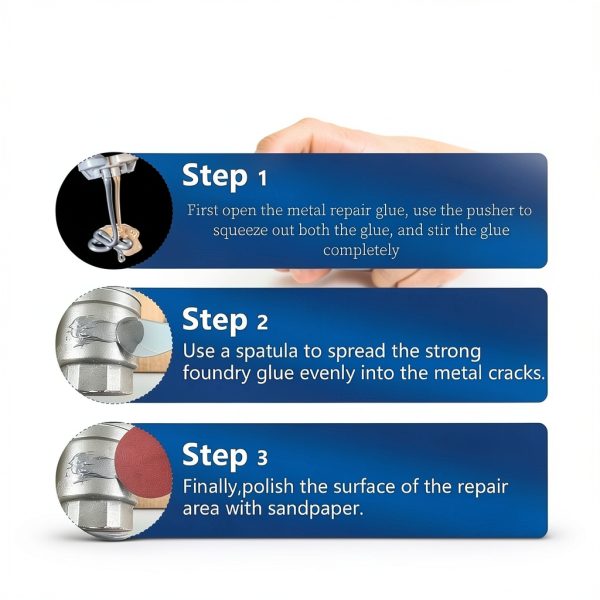 Step 1

First open the metal repair glue, use the pusher to squeeze out both the glue, and stir the glue completely

Step 2

Use a spatula to spread the strong foundry glue evenly into the metal cracks.

Step 3

Finally,polish the surface of the repair area with sandpaper.