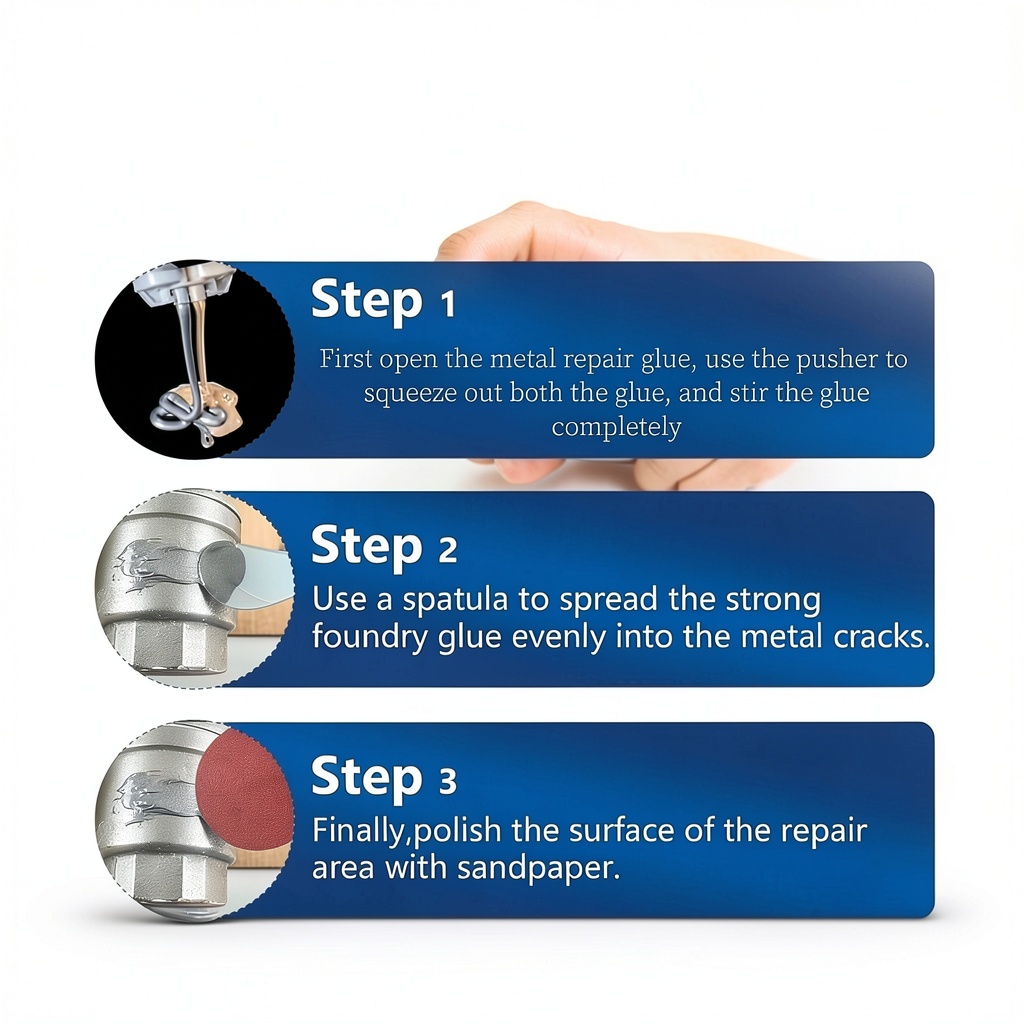 Step 1
First open the metal repair glue, use the pusher to squeeze out both the glue, and stir the glue completely

Step 2
Use a spatula to spread the strong foundry glue evenly into the metal cracks.

Step 3
Finally,polish the surface of the repair area with sandpaper.